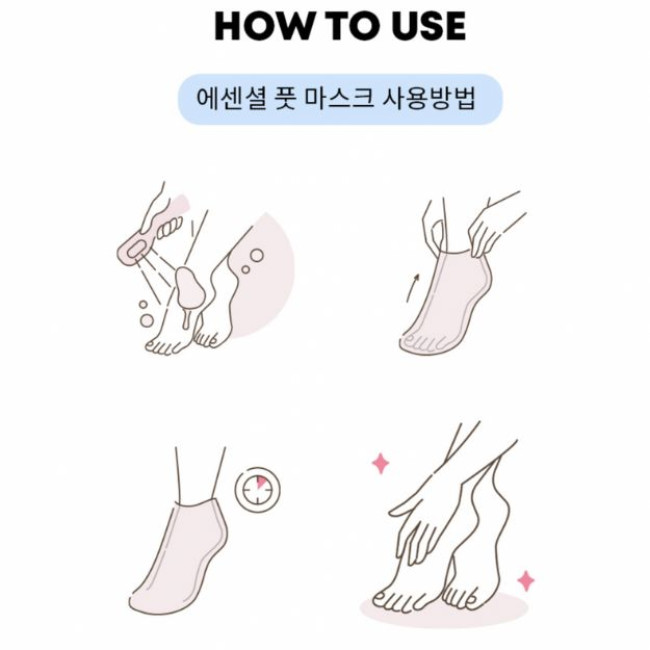 HOW TO USE

에센셜 풋 마스크 사용방법